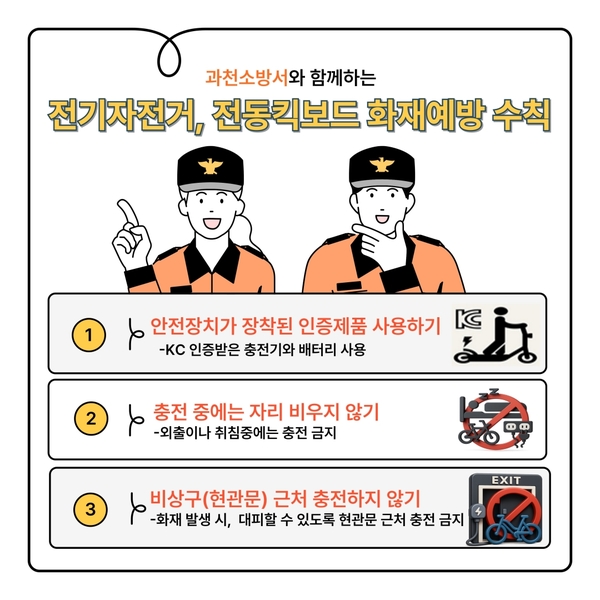 과천소방서와 함께하는

전기자전거, 전동킥보드 화재예방 수칙

1

안전장치가 장착된 인증제품 사용하기

-KC 인증받은 충전기와 배터리 사용

KC

2

충전 중에는 자리 비우지 않기

-외출이나 취침중에는 충전 금지

3

비상구(현관문) 근처 충전하지 않기

-화재 발생 시, 대피할 수 있도록 현관문 근처 충전 금지

EXIT